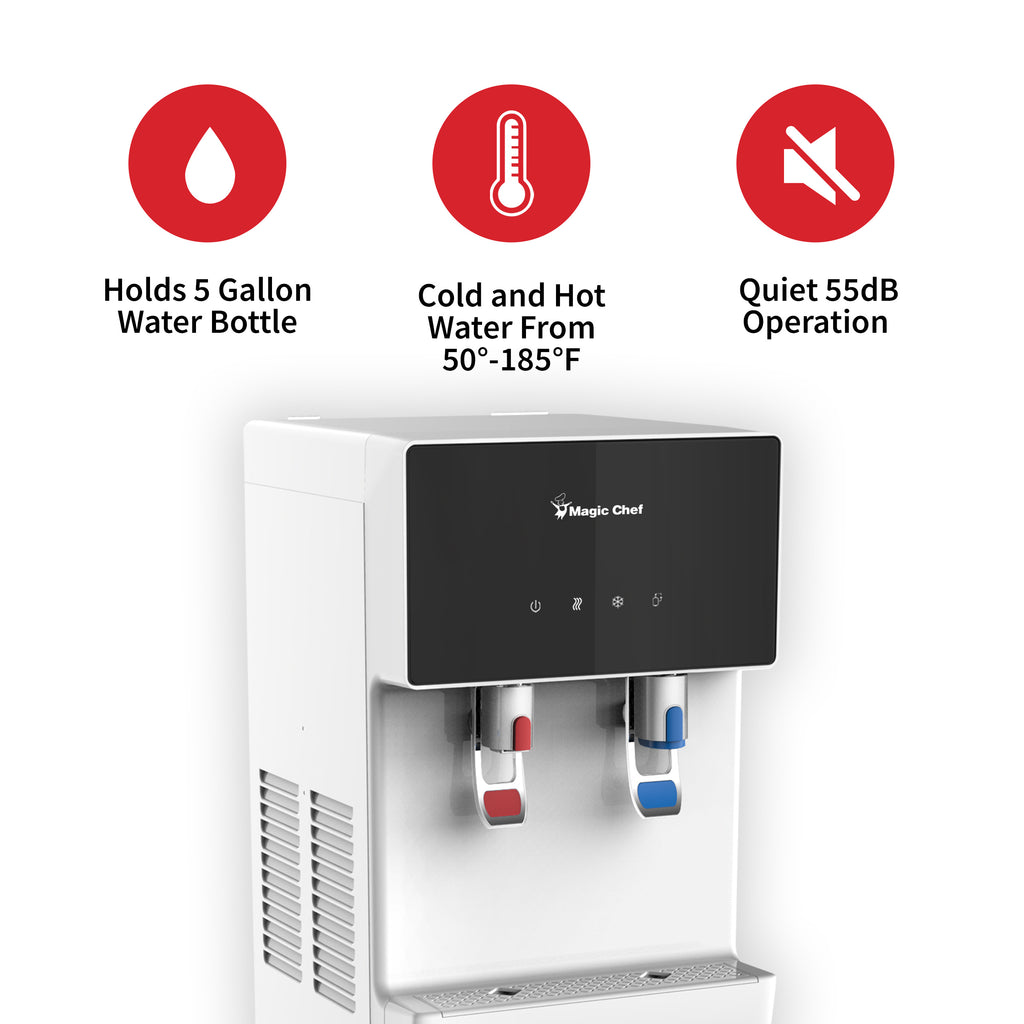 Holds 5 Gallon Water Bottle

Cold and Hot Water From 50°-185°F

Quiet 55dB Operation

Magic Chef