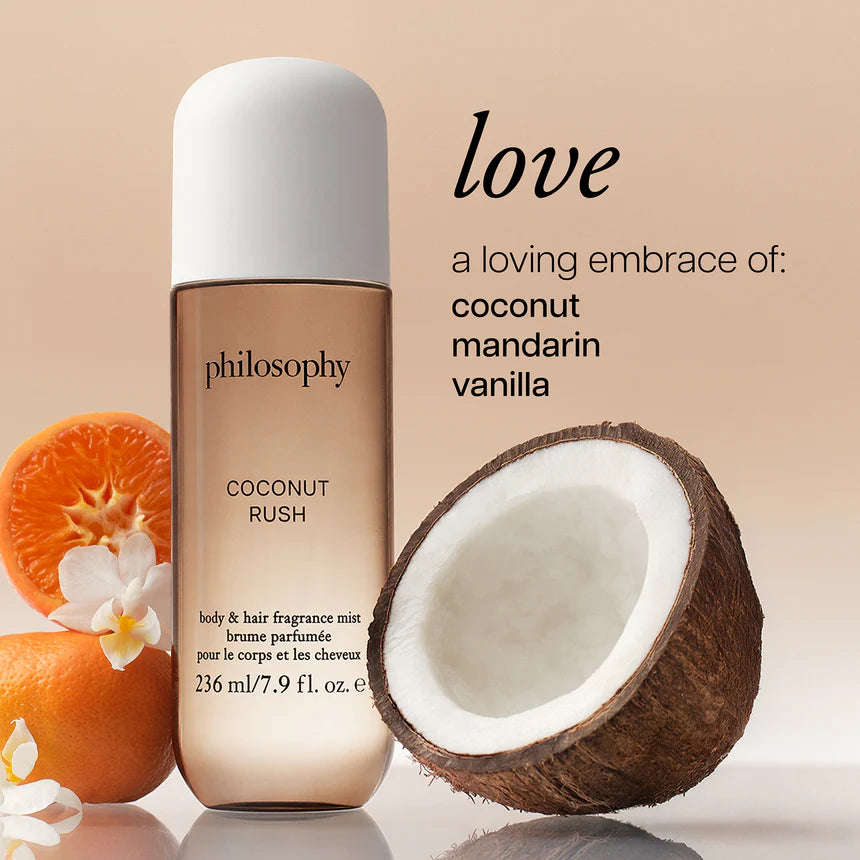 love

a loving embrace of:
coconut
mandarin
vanilla

philosophy

COCONUT
RUSH

body & hair fragrance mist
brume parfumée
pour le corps et les cheveux
236 ml/7.9 fl. oz. e