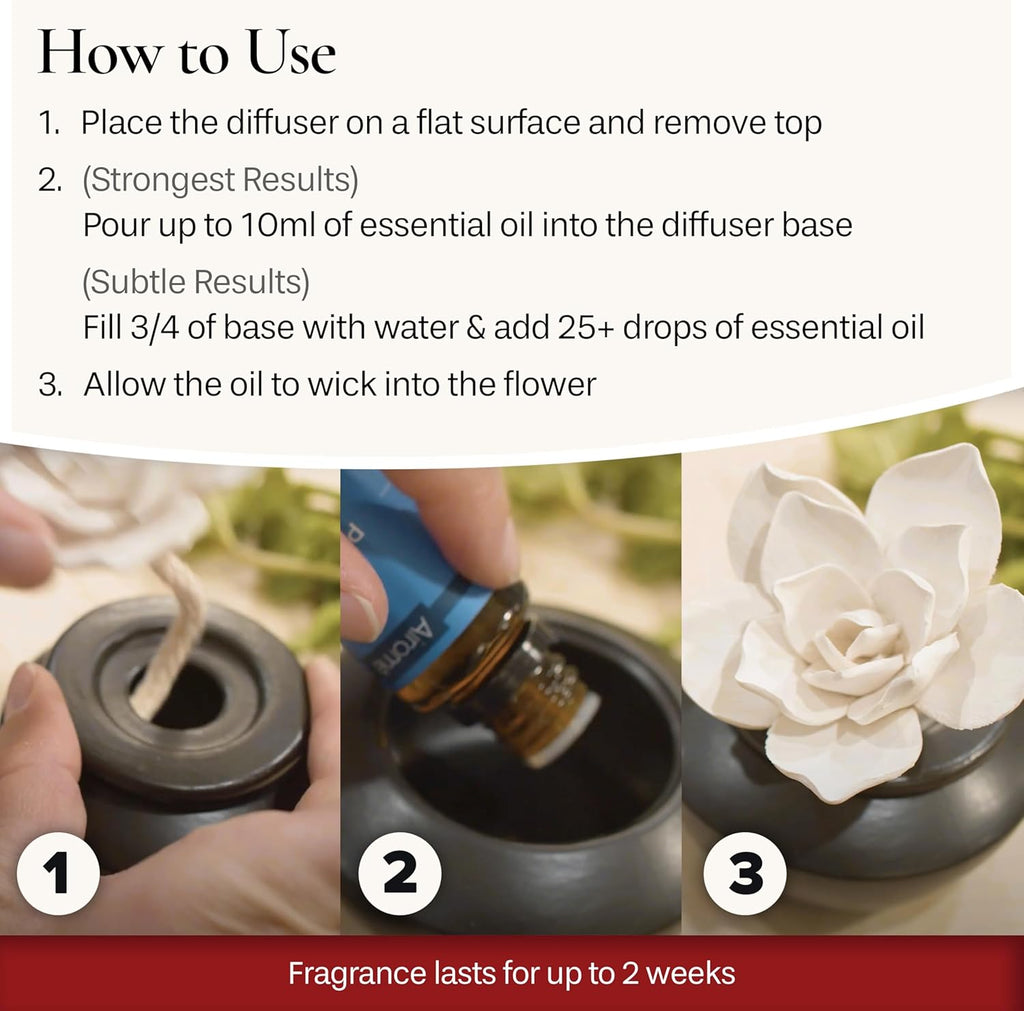 How to Use

1. Place the diffuser on a flat surface and remove top

2. (Strongest Results)
Pour up to 10ml of essential oil into the diffuser base

(Subtle Results)
Fill 3/4 of base with water & add 25+ drops of essential oil

3. Allow the oil to wick into the flower

Arom

1

2

3

Fragrance lasts for up to 2 weeks