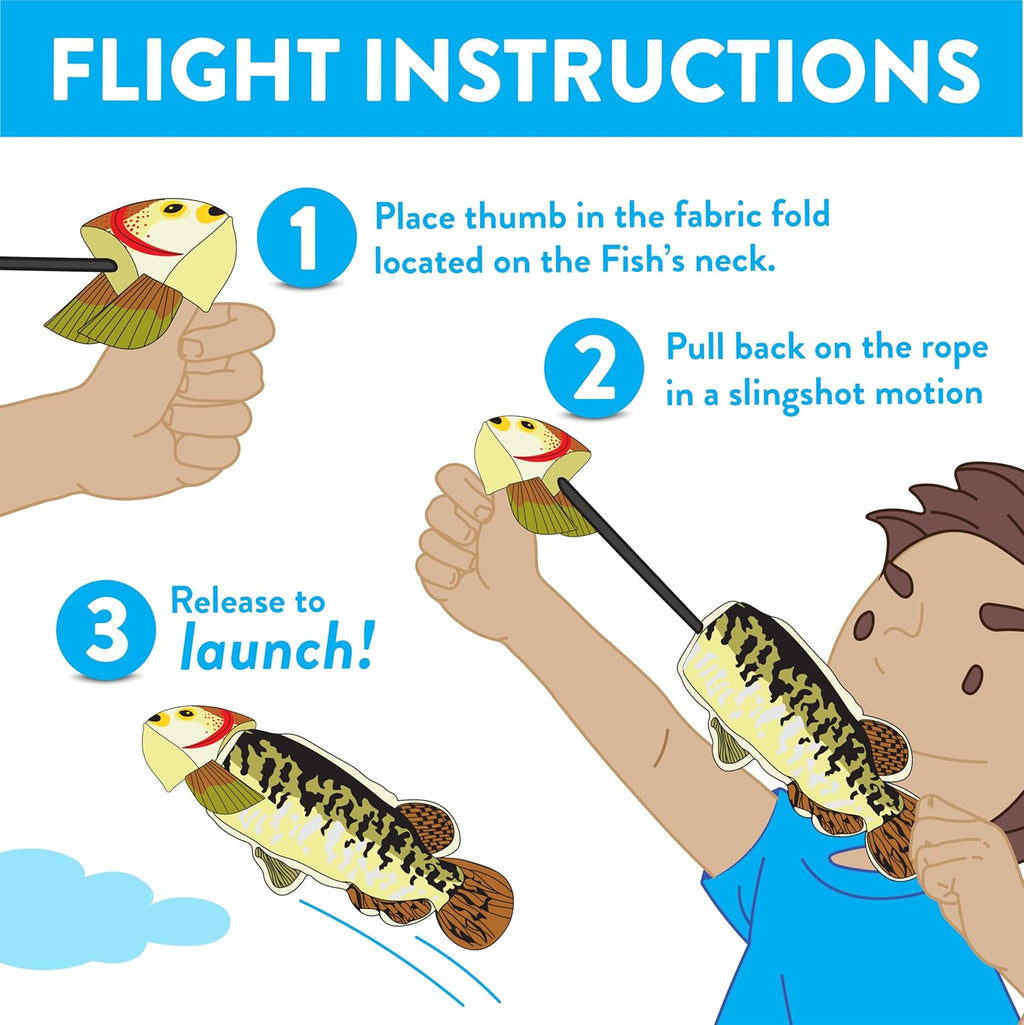 FLIGHT INSTRUCTIONS

1 Place thumb in the fabric fold located on the Fish's neck.

2 Pull back on the rope in a slingshot motion

3 Release to launch!