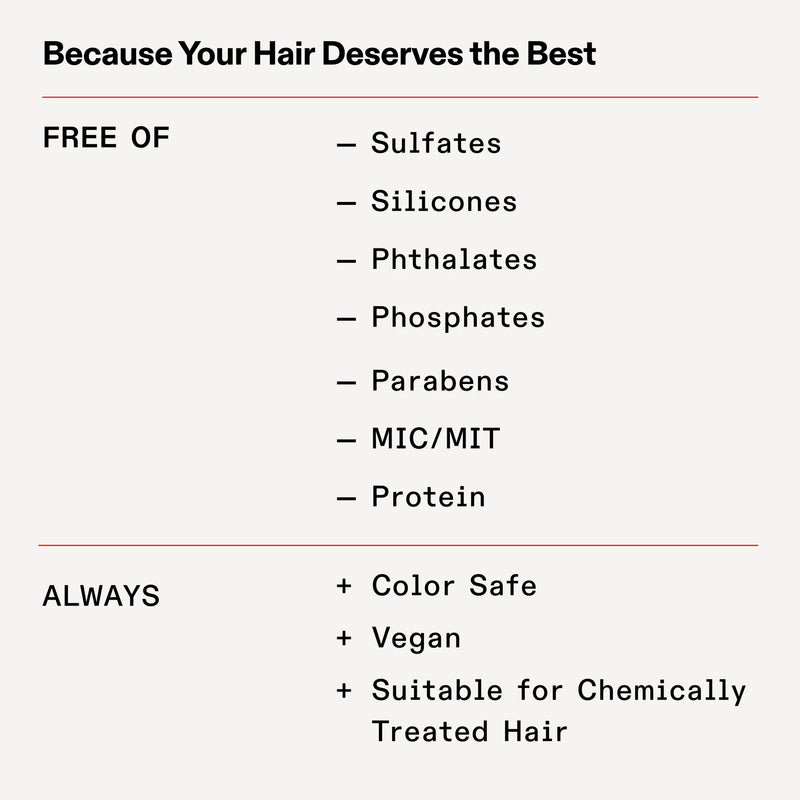 Because Your Hair Deserves the Best

FREE OF

— Sulfates
— Silicones
— Phthalates
— Phosphates
— Parabens
— MIC/MIT
— Protein

ALWAYS

+ Color Safe
+ Vegan
+ Suitable for Chemically Treated Hair