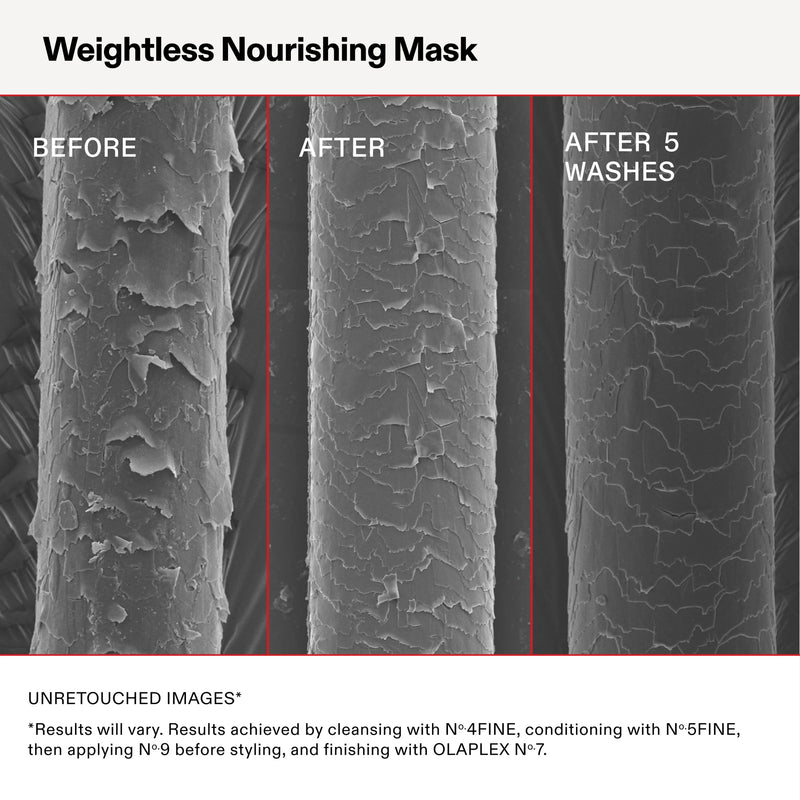 Weightless Nourishing Mask

BEFORE

AFTER

AFTER 5 WASHES

UNRETOUCHED IMAGES*

*Results will vary. Results achieved by cleansing with Nº.4FINE, conditioning with Nº.5FINE, then applying Nº.9 before styling, and finishing with OLAPLEX Nº.7.